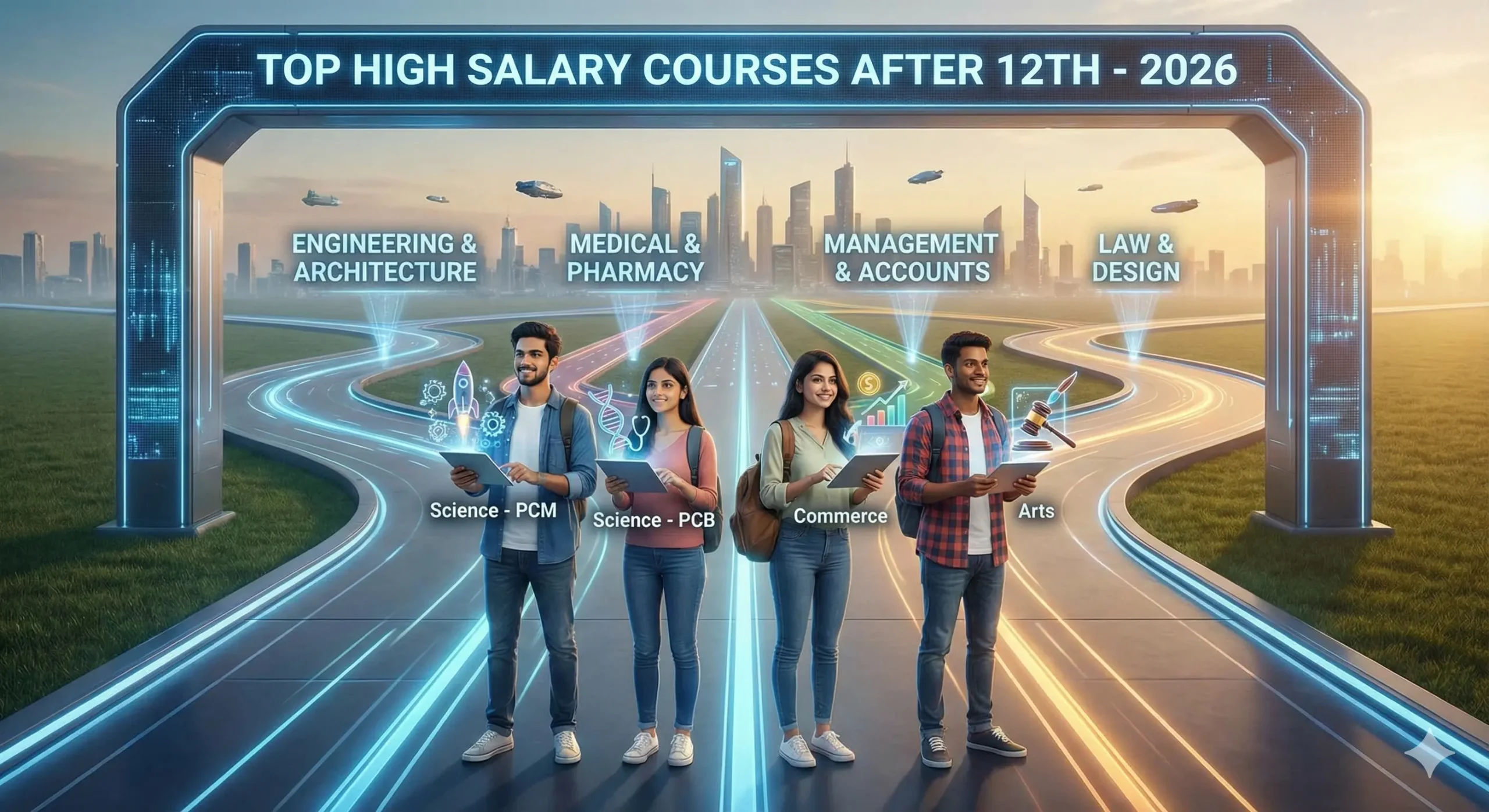 TOP HIGH SALARY COURSES AFTER 12TH - 2026

ENGINEERING & ARCHITECTURE

MEDICAL & PHARMACY

MANAGEMENT & ACCOUNTS

LAW & DESIGN

Science - PCM

Science - PCB

Commerce

Arts