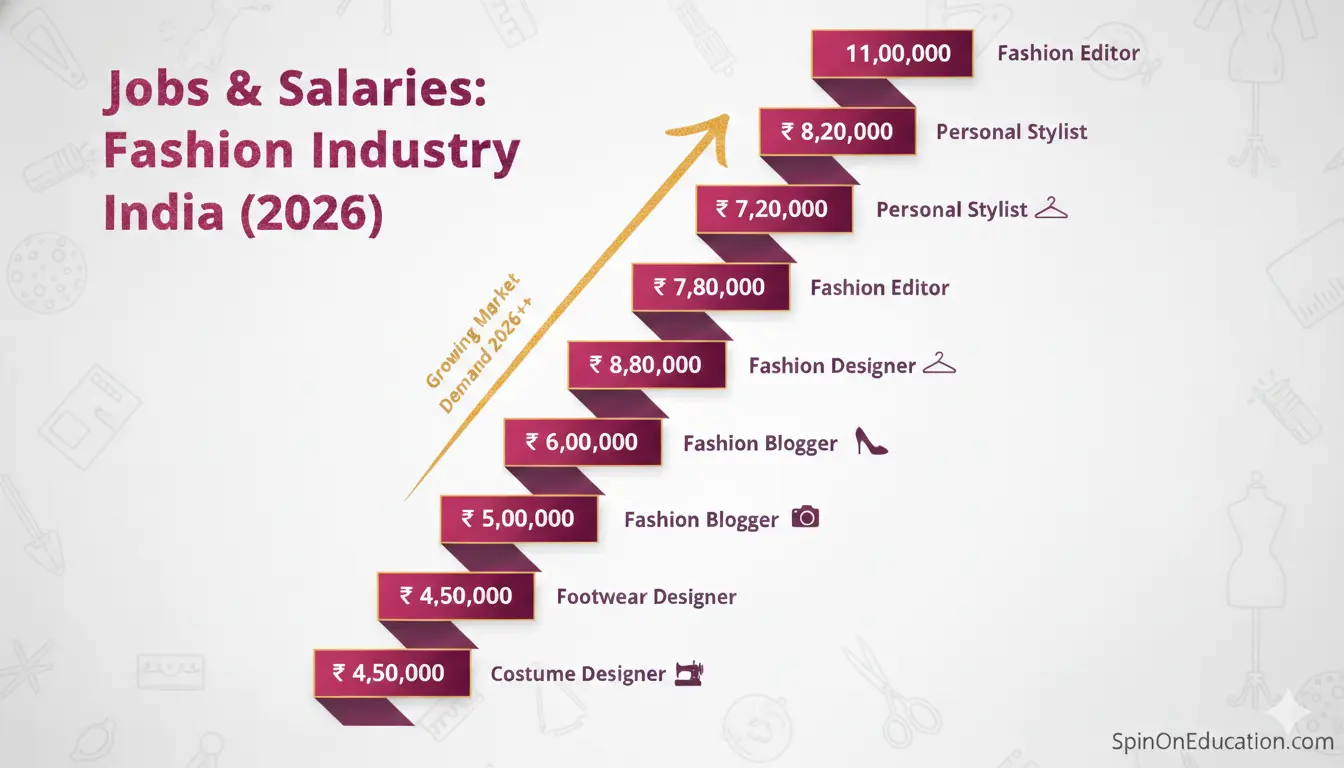 Jobs & Salaries: Fashion Industry India (2026)

Growing Market Demand 2026++

11,00,000 Fashion Editor

₹ 8,20,000 Personal Stylist

₹ 7,20,000 Personal Stylist

₹ 7,80,000 Fashion Editor

₹ 8,80,000 Fashion Designer

₹ 6,00,000 Fashion Blogger

₹ 5,00,000 Fashion Blogger

₹ 4,50,000 Footwear Designer

₹ 4,50,000 Costume Designer

SpinOnEducation.com